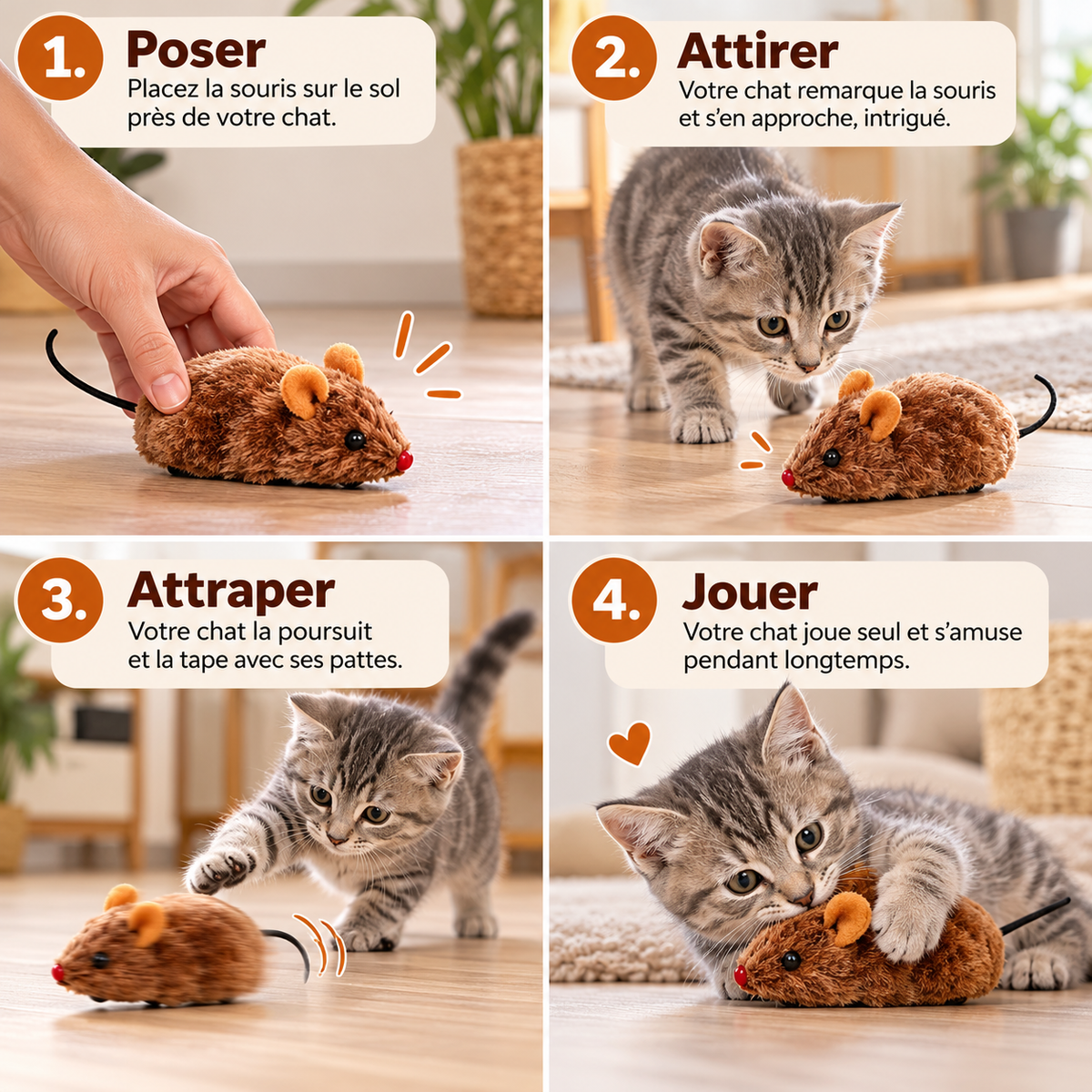 1. Poser
Placez la souris sur le sol près de votre chat.

2. Attirer
Votre chat remarque la souris et s'en approche, intrigué.

3. Attraper
Votre chat la poursuit et la tape avec ses pattes.

4. Jouer
Votre chat joue seul et s'amuse pendant longtemps.